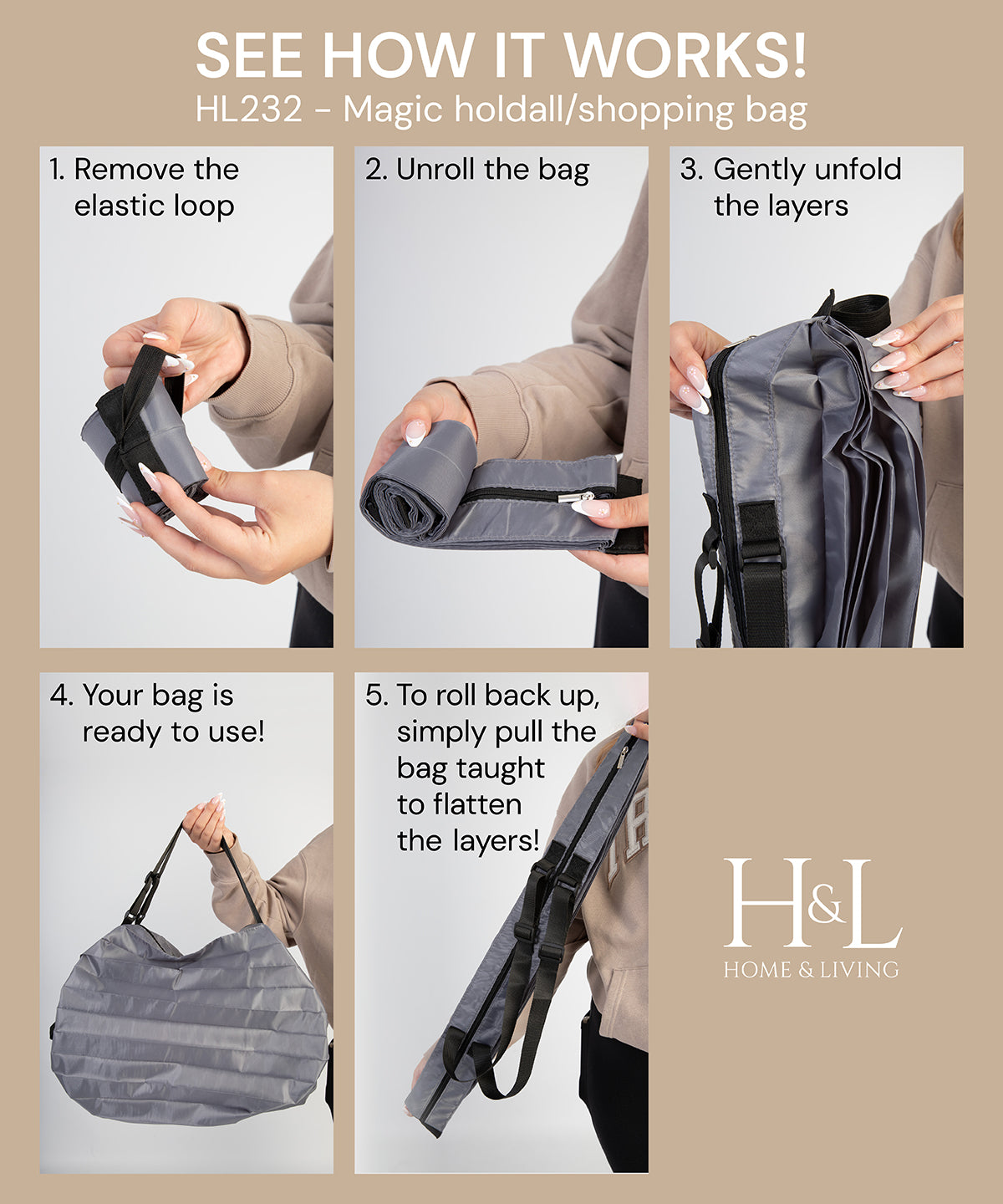 SEE HOW IT WORKS!
HL232 - Magic holdall/shopping bag

1. Remove the elastic loop

2. Unroll the bag

3. Gently unfold the layers

4. Your bag is ready to use!

5. To roll back up, simply pull the bag taught to flatten the layers!

H&L
HOME & LIVING